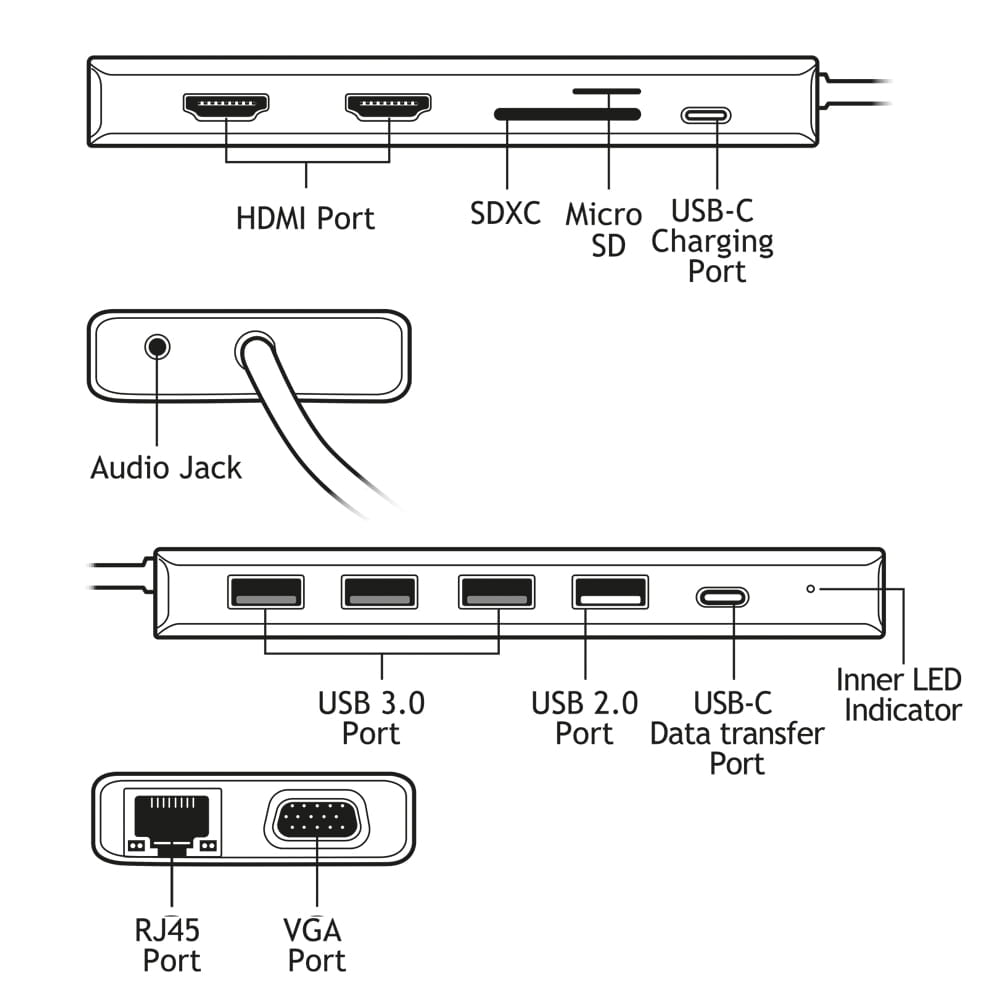 HDMI Port

SDXC

Micro SD

USB-C Charging Port

Audio Jack

USB 3.0 Port

USB 2.0 Port

USB-C Data transfer Port

Inner LED Indicator

RJ45 Port

VGA Port