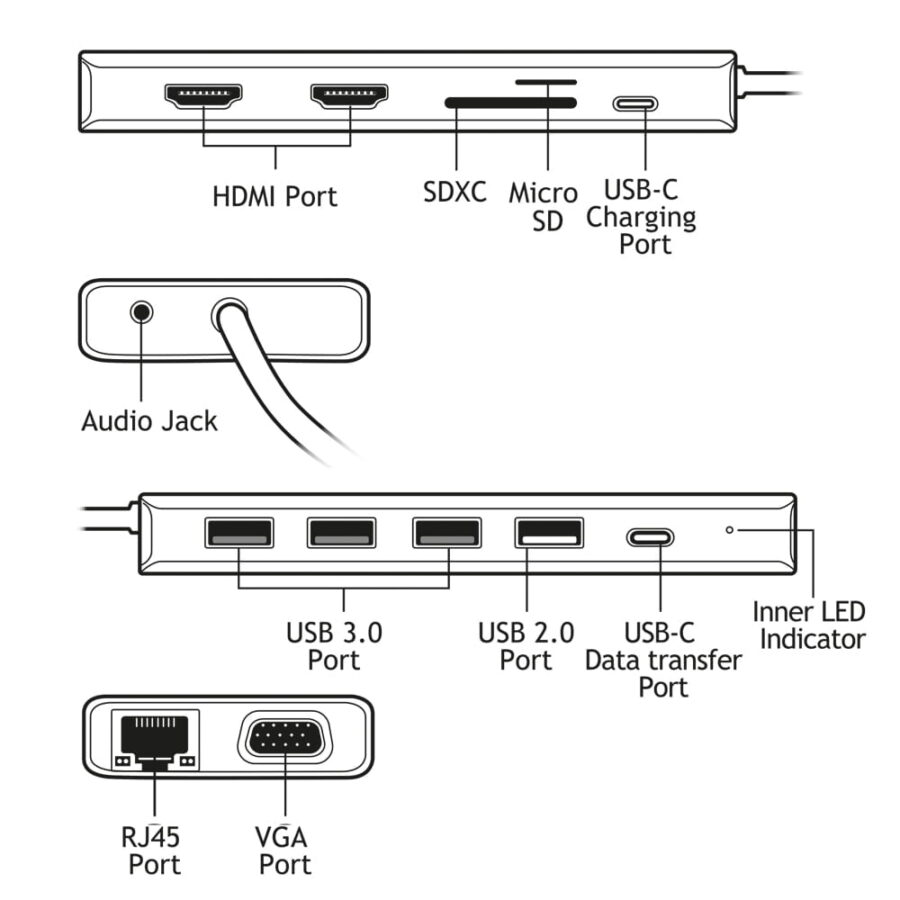 HDMI Port

SDXC

Micro SD

USB-C Charging Port

Audio Jack

USB 3.0 Port

USB 2.0 Port

USB-C Data transfer Port

Inner LED Indicator

RJ45 Port

VGA Port